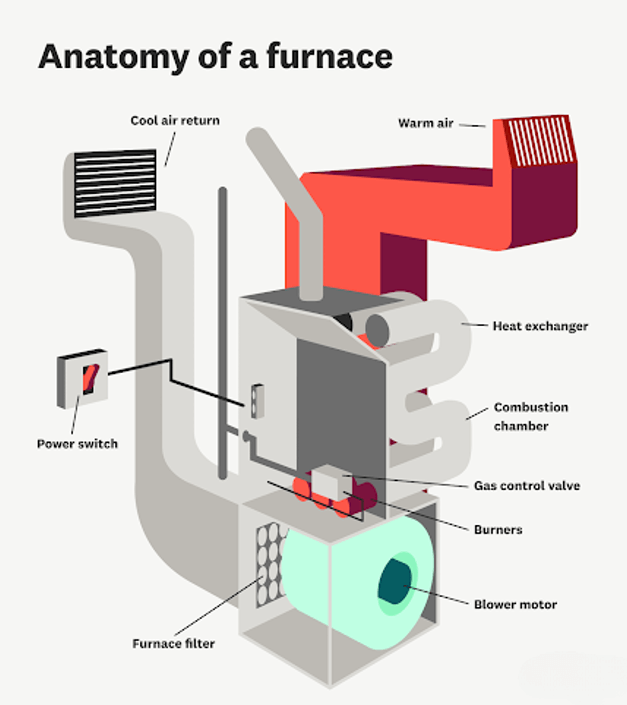 Anatomy of a furnace

Cool air return

Warm air

Heat exchanger

Power switch

Combustion chamber

Gas control valve

Burners

Blower motor

Furnace filter